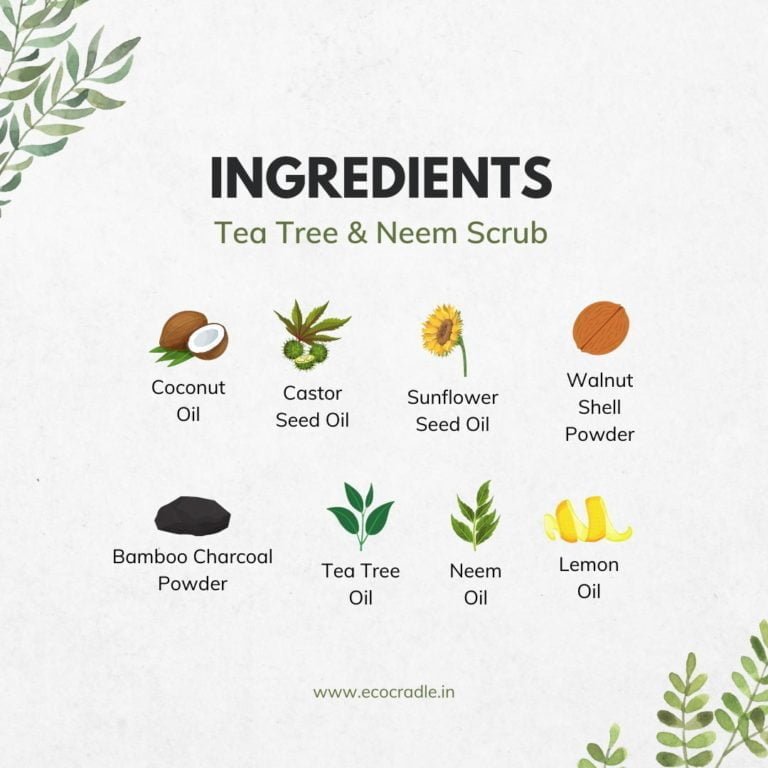 INGREDIENTS
Tea Tree & Neem Scrub

Coconut Oil

Castor Seed Oil

Sunflower Seed Oil

Walnut Shell Powder

Bamboo Charcoal Powder

Tea Tree Oil

Neem Oil

Lemon Oil

www.ecocradle.in