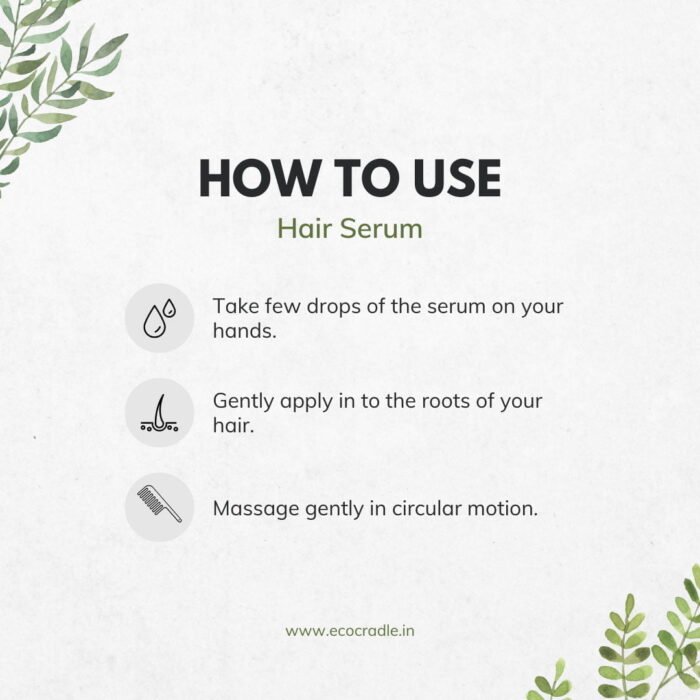 HOW TO USE

Hair Serum

Take few drops of the serum on your hands.

Gently apply in to the roots of your hair.

Massage gently in circular motion.

www.ecocradle.in