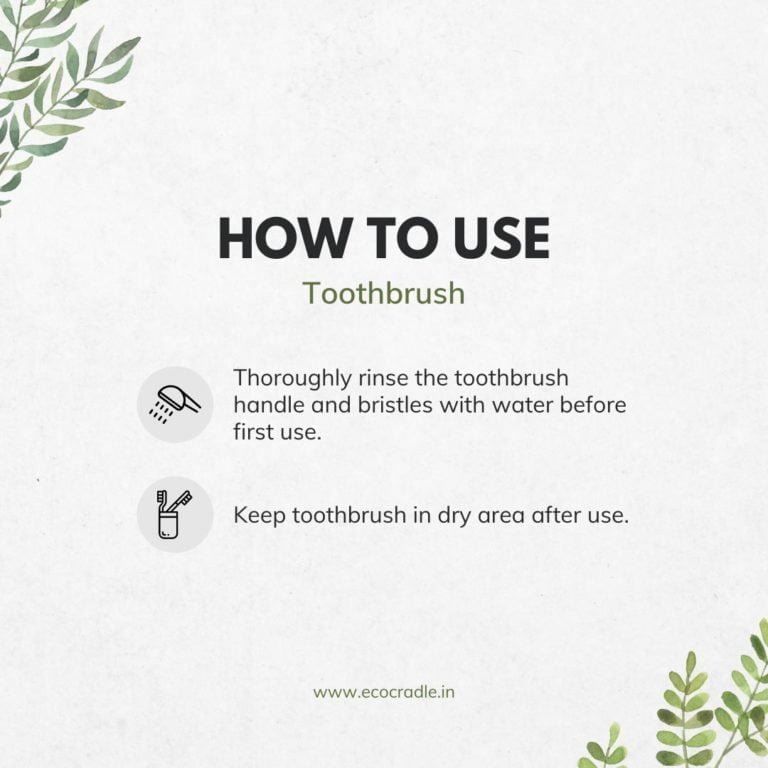 HOW TO USE

Toothbrush

Thoroughly rinse the toothbrush handle and bristles with water before first use.

Keep toothbrush in dry area after use.

www.ecocradle.in